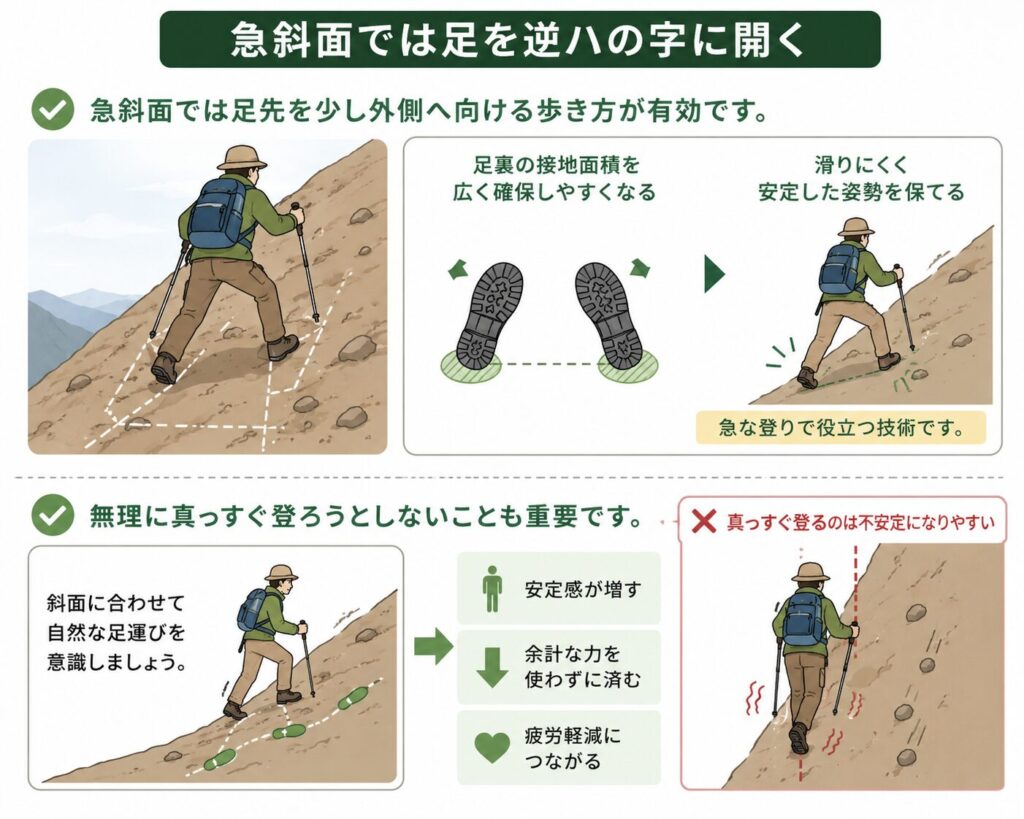 急斜面では足を逆ハの字に開く

急斜面では足先を少し外側へ向ける歩き方が有効です。

足裏の接地面積を広く確保しやすくなる

滑りにくく安定した姿勢を保てる

急な登りで役立つ技術です。

無理に真っすぐ登ろうとしないことも重要です。

斜面に合わせて自然な足運びを意識しましょう。

安定感が増す

余計な力を使わずに済む

疲労軽減につながる

真っすぐ登るのは不安定になりやすい